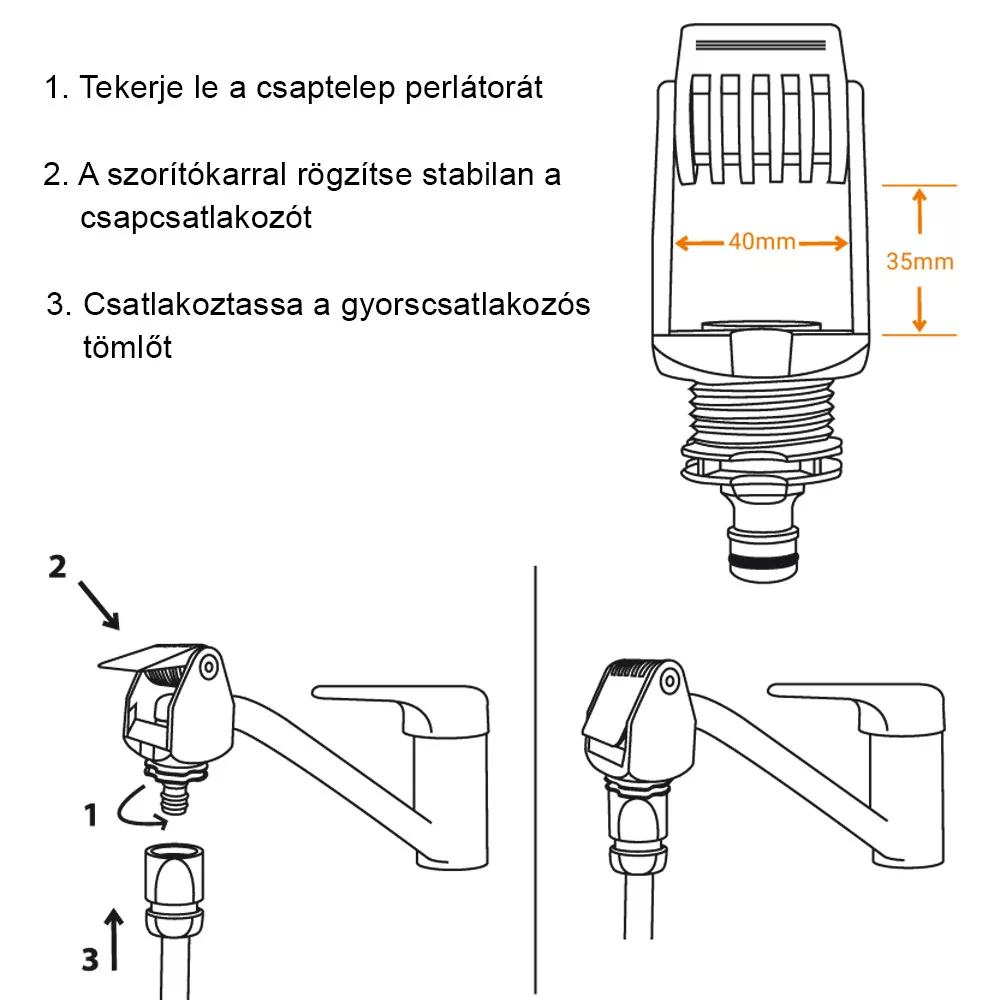 1. Tekerje le a csaptelep perlátorát

2. A szorítókarral rögzítse stabilan a csapcsatlakozót

3. Csatlakoztassa a gyorscsatlakozós tömlőt

40mm

35mm

2

1

3