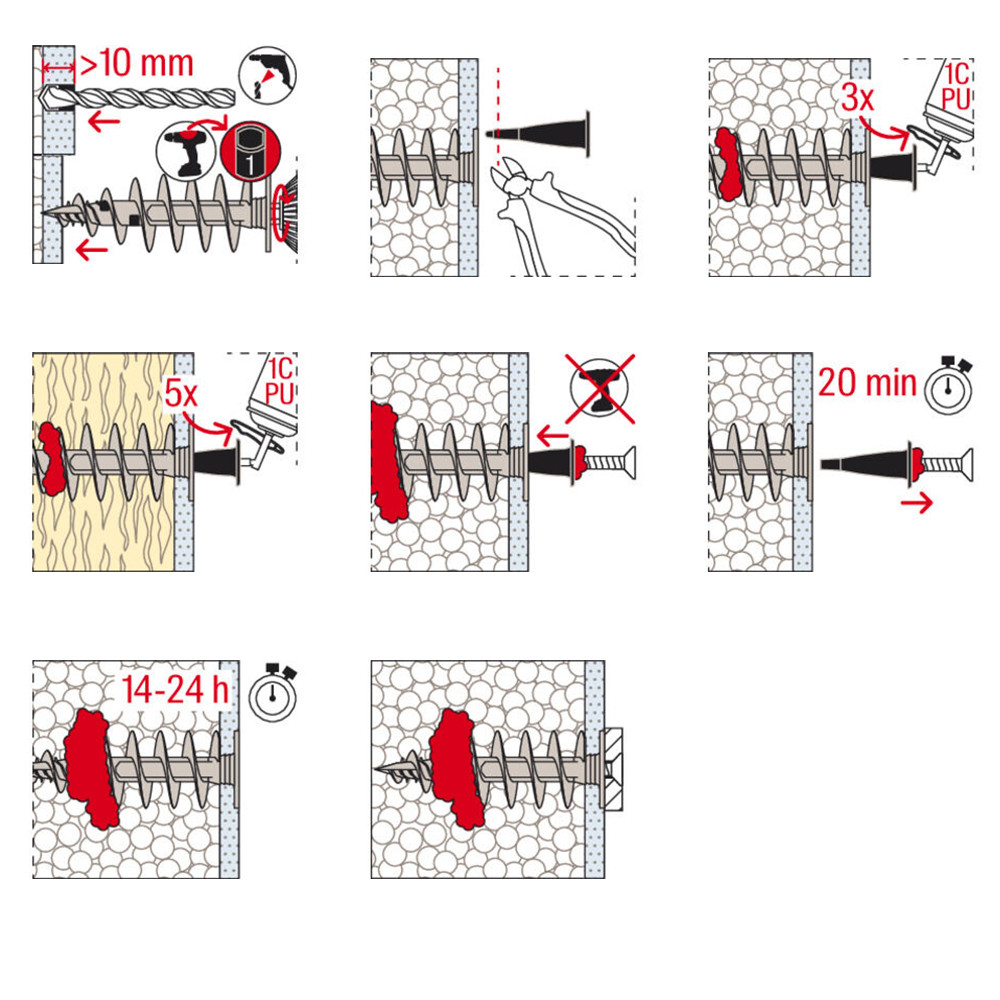 >10 mm

1

3x

1C PU

5x

1C PU

20 min

14-24 h