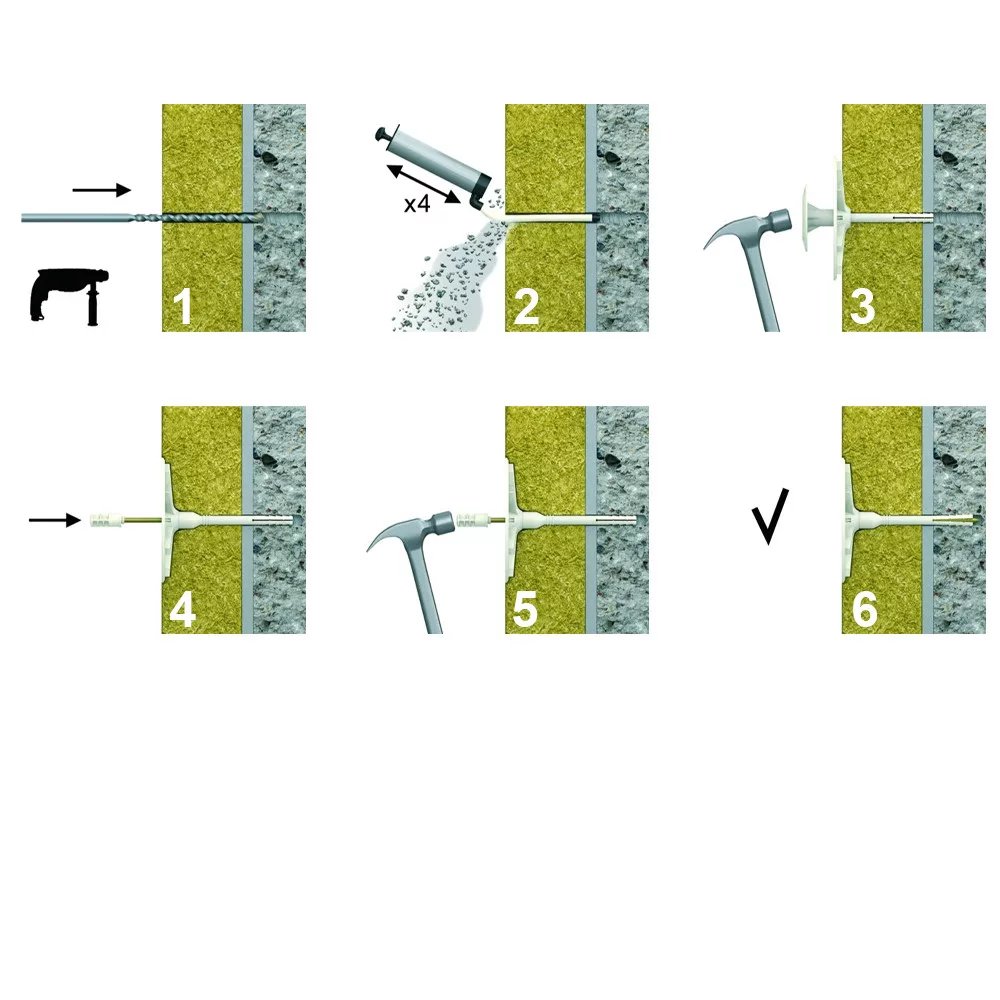 1

x4

2

3

4

5

6