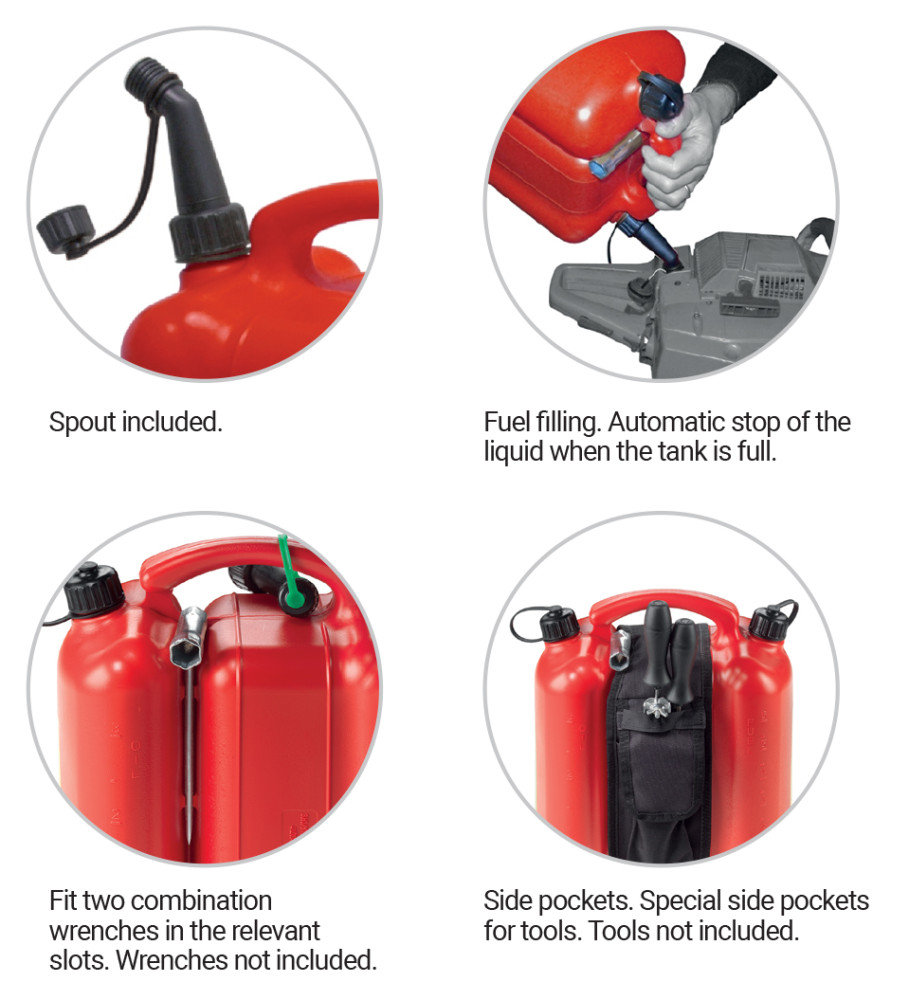 Spout included.

Fuel filling. Automatic stop of the liquid when the tank is full.

Fit two combination wrenches in the relevant slots. Wrenches not included.

Side pockets. Special side pockets for tools. Tools not included.